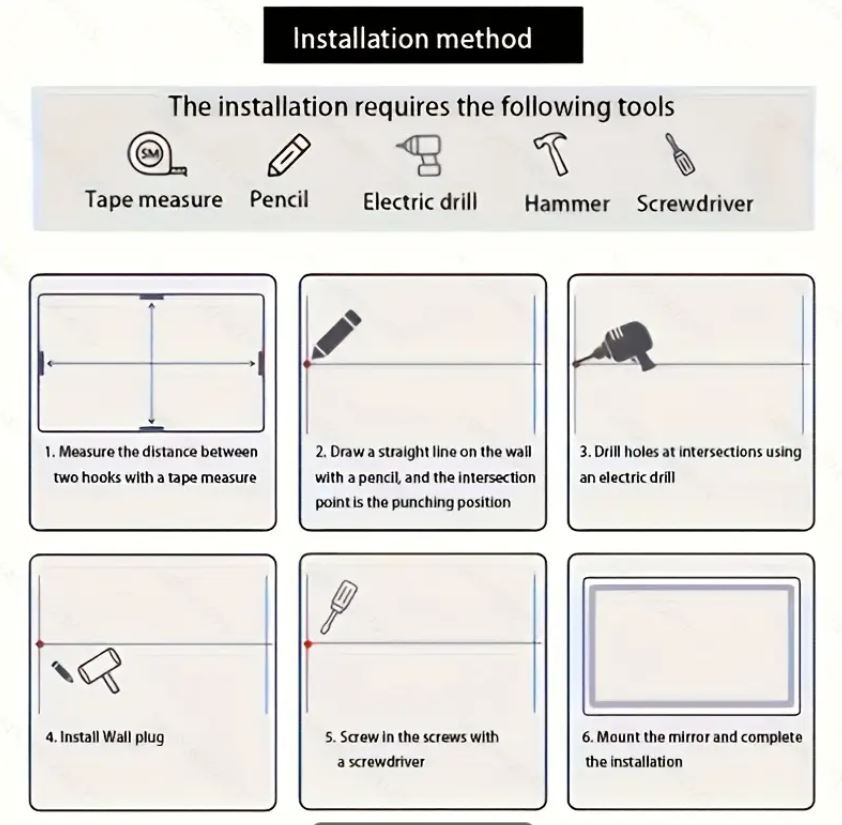 Installation method

The installation requires the following tools

SM

Tape measure Pencil Electric drill Hammer Screwdriver

1. Measure the distance between two hooks with a tape measure

2. Draw a straight line on the wall with a pencil, and the intersection point is the punching position

3. Drill holes at intersections using an electric drill

4. Install Wall plug

5. Screw in the screws with a screwdriver

6. Mount the mirror and complete the installation